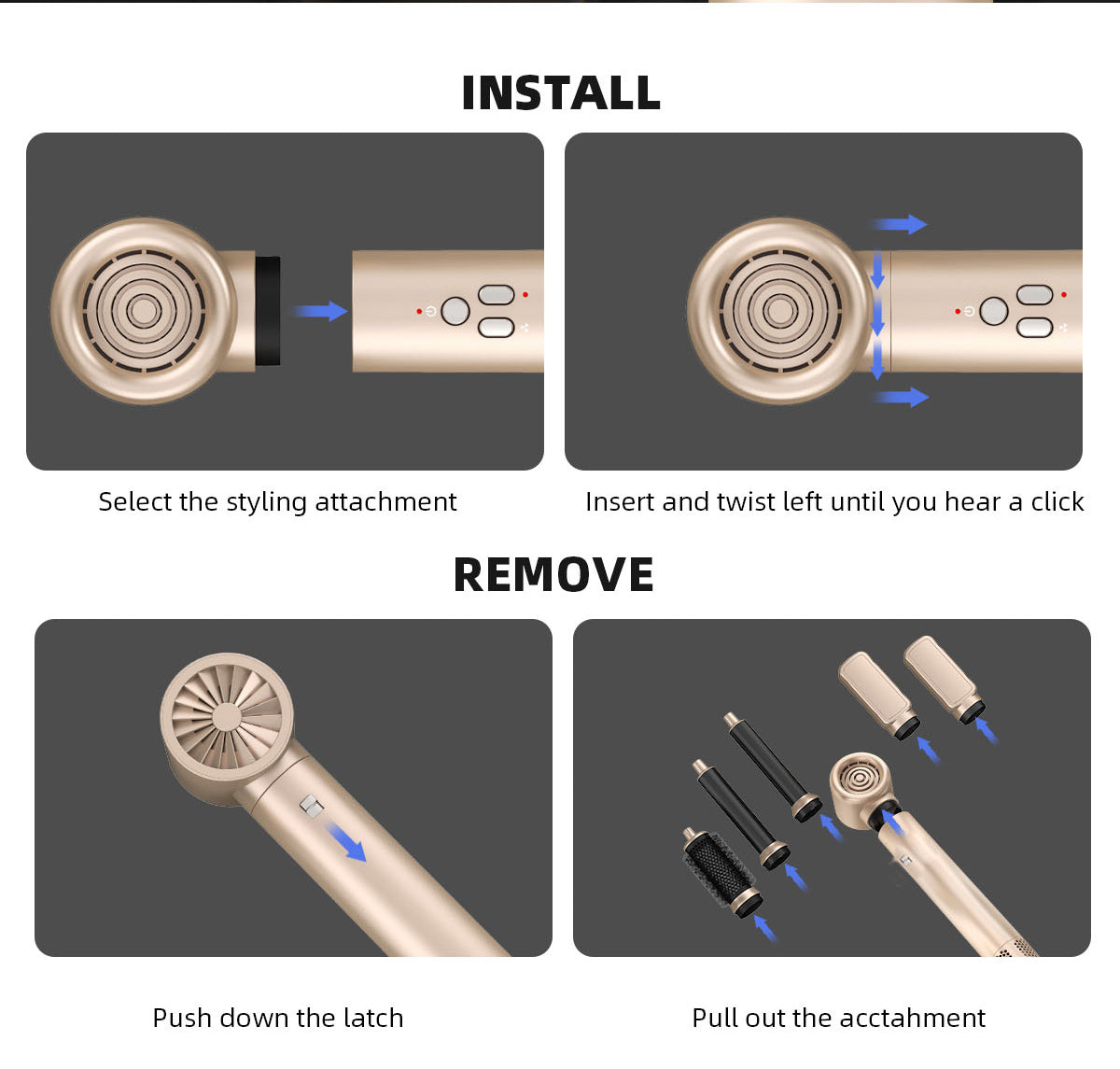 INSTALL

Select the styling attachment

Insert and twist left until you hear a click

REMOVE

Push down the latch

Pull out the acctahment